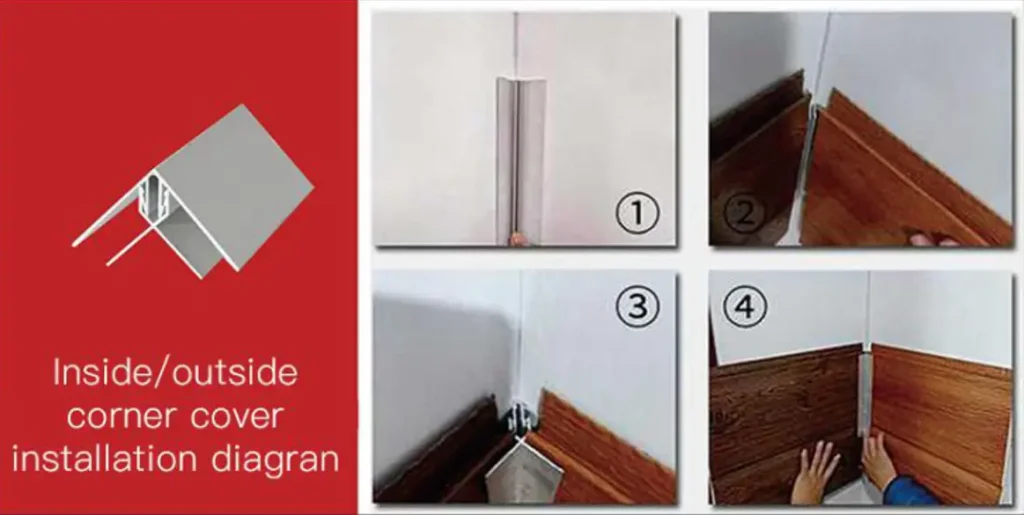 Inside/outside corner cover installation diagran

①

②

③

④