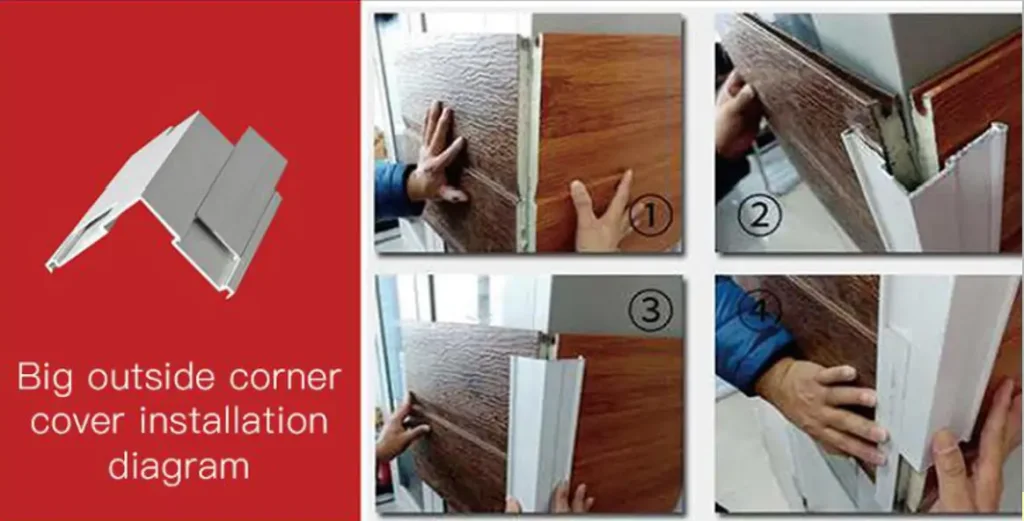 Big outside corner cover installation diagram

①

②

③

④