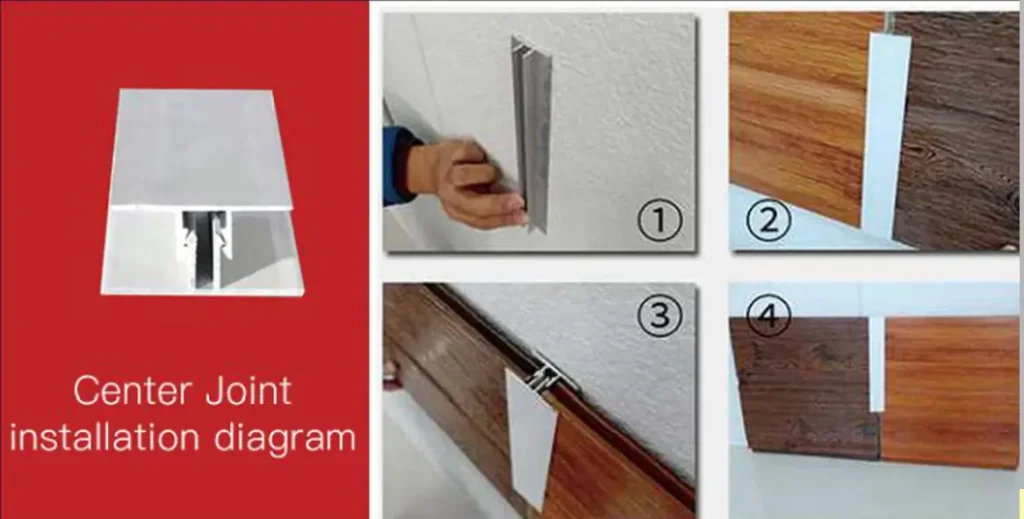 Center Joint installation diagram

①

②

③

④