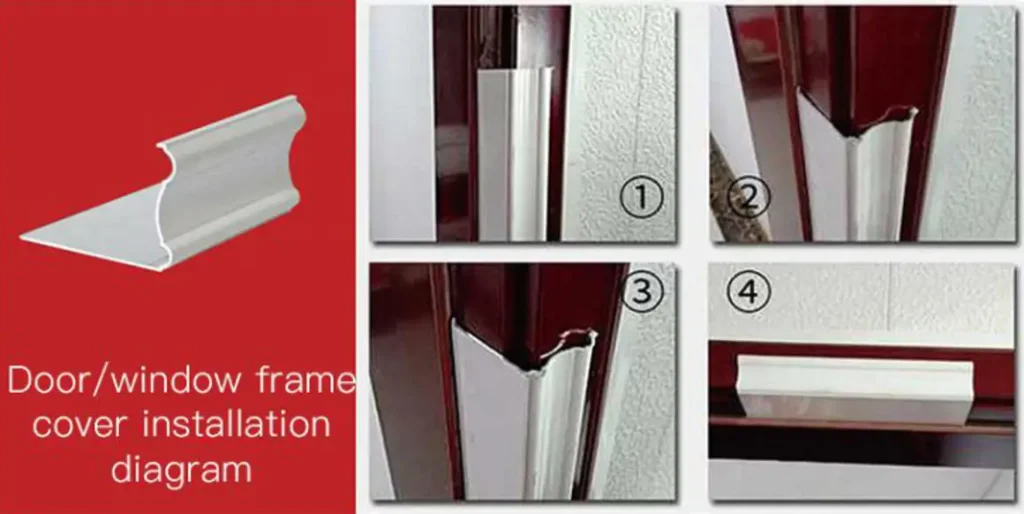 Door/window frame cover installation diagram

①

②

③

④