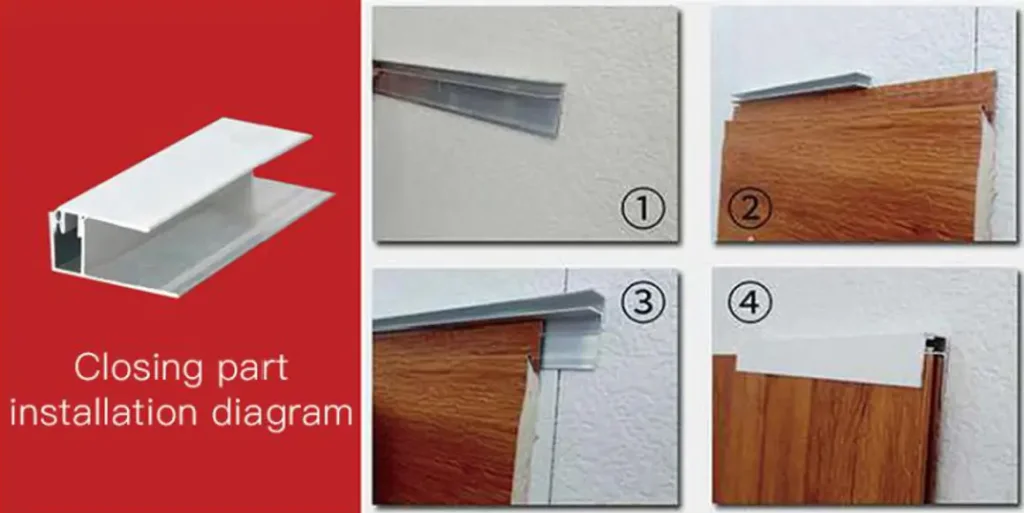 Closing part installation diagram

①

②

③

④